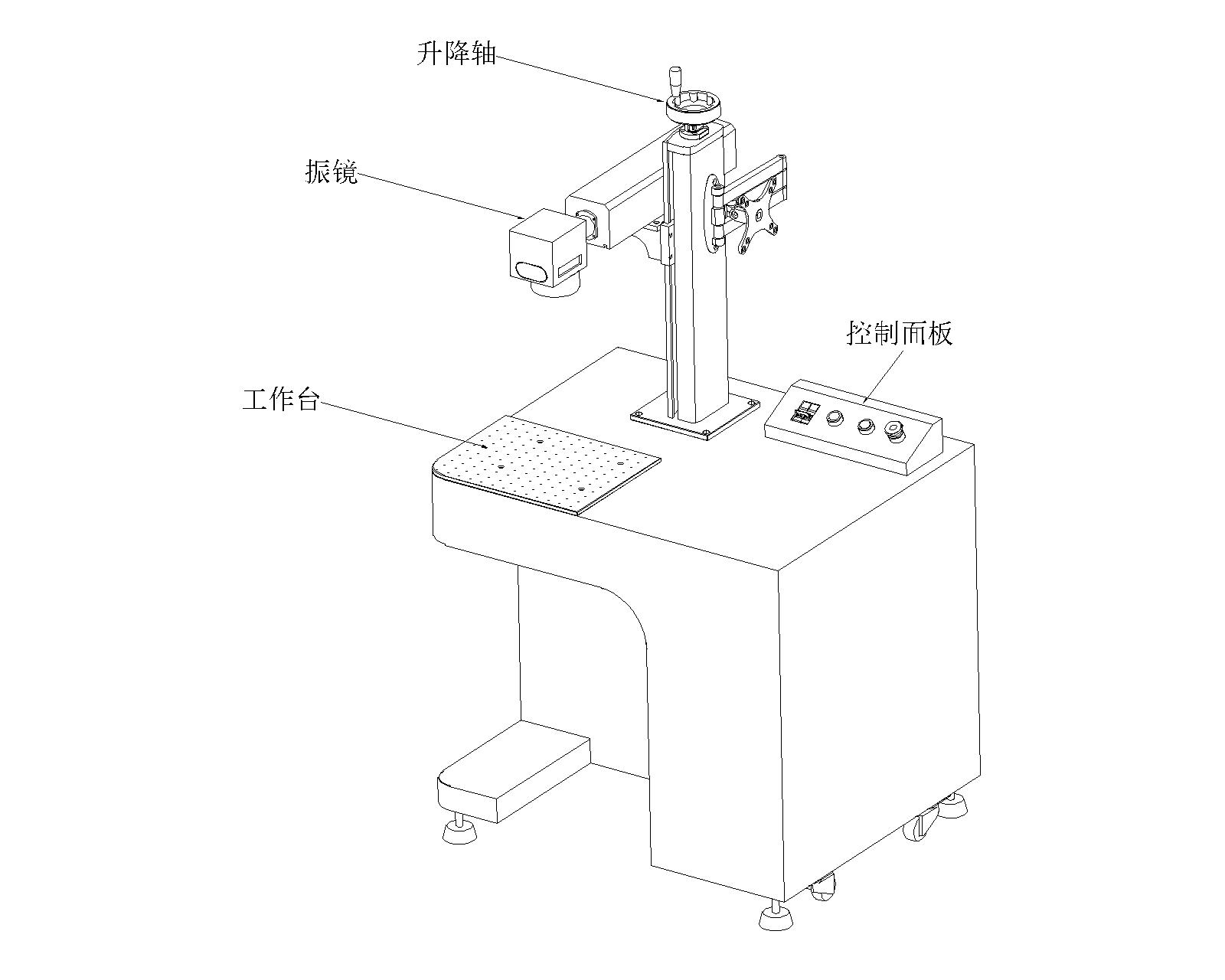 升降轴

振镜

控制面板

工作台